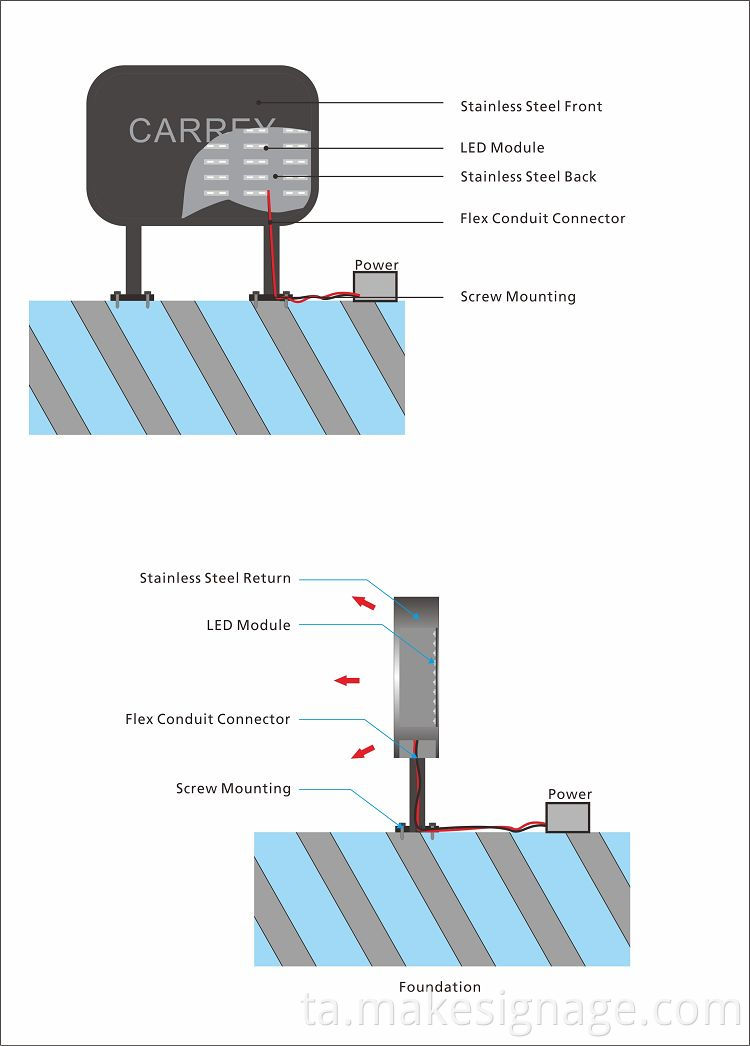 CARREY

Stainless Steel Front

LED Module

Stainless Steel Back

Flex Conduit Connector

Power

Screw Mounting

Stainless Steel Return

LED Module

Flex Conduit Connector

Screw Mounting

Power

Foundation

ta.makesignage.com